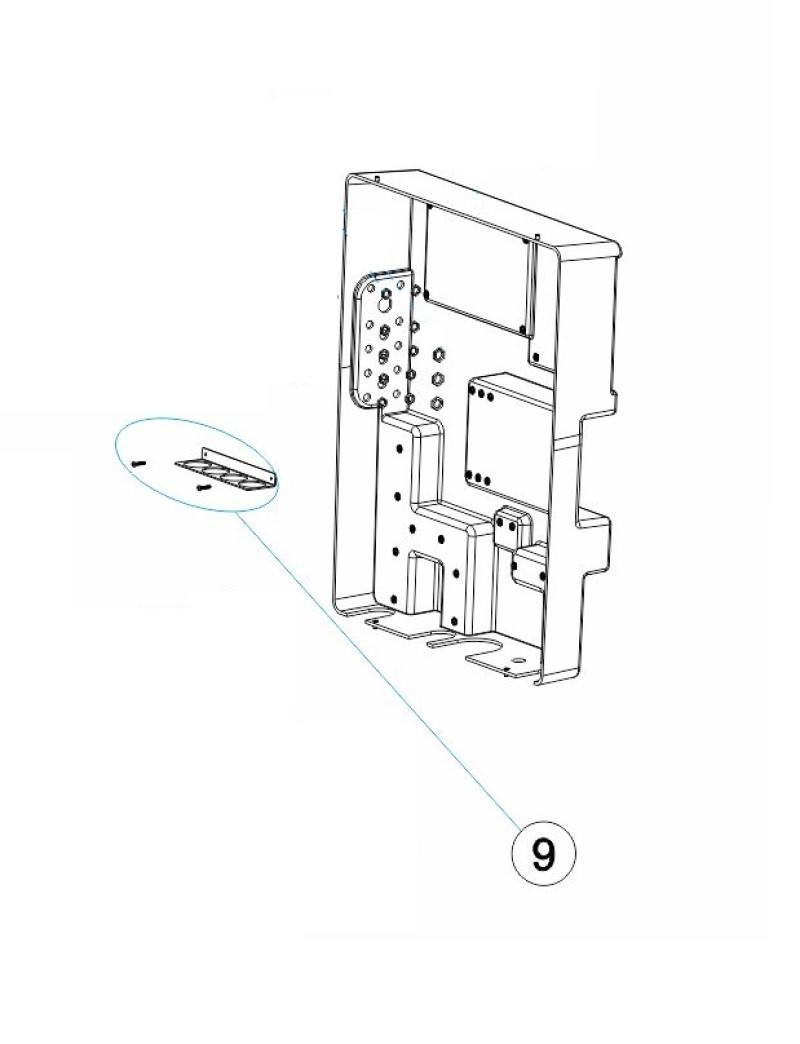 9