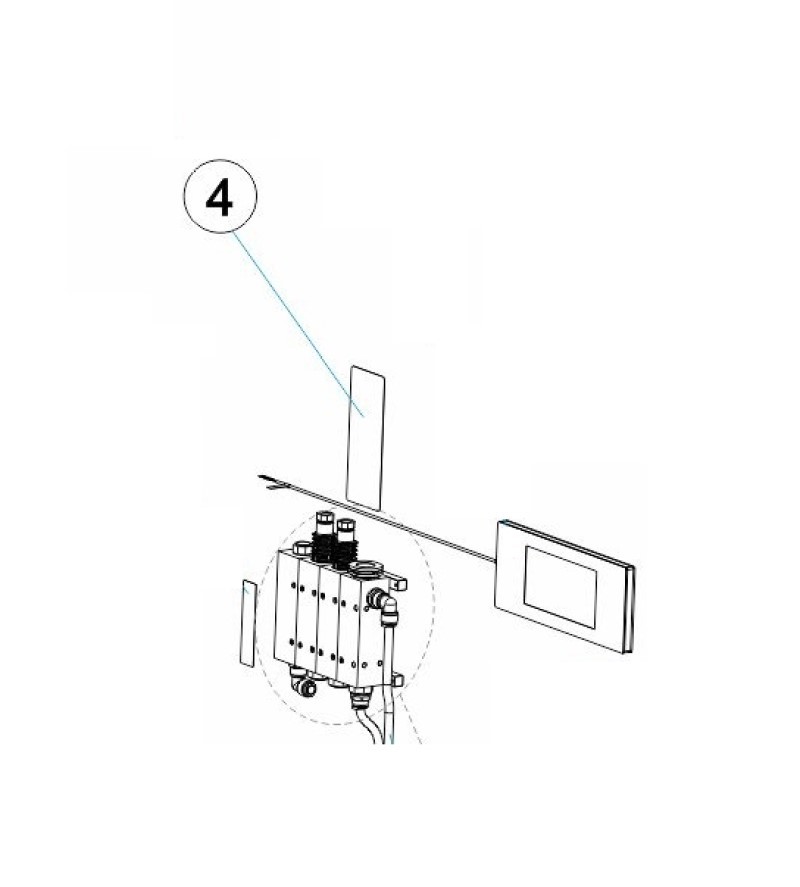 4