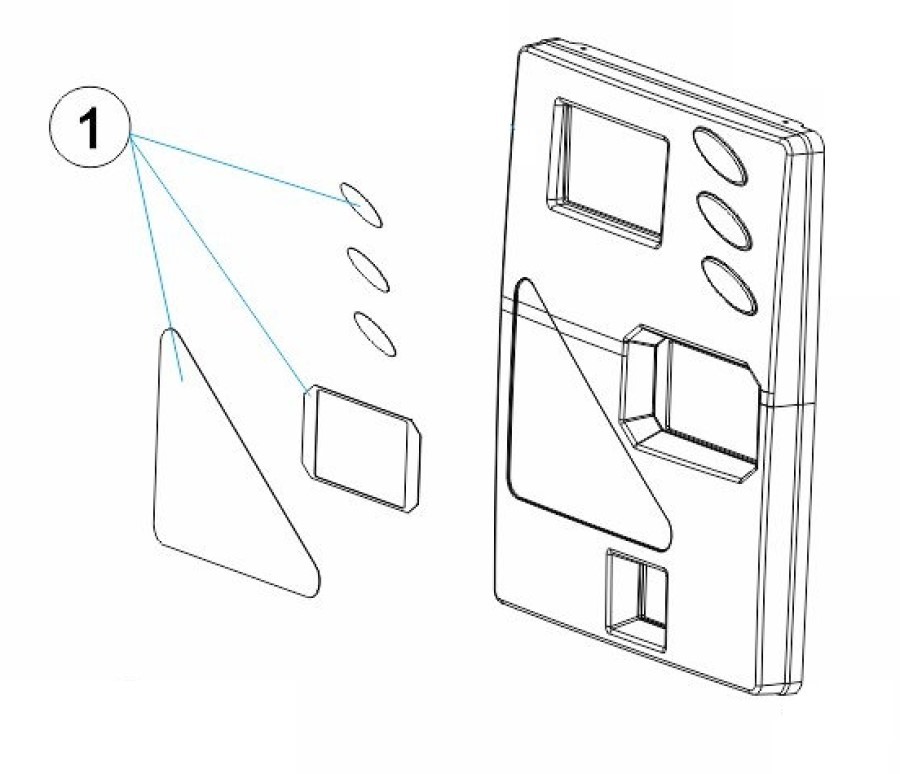 1